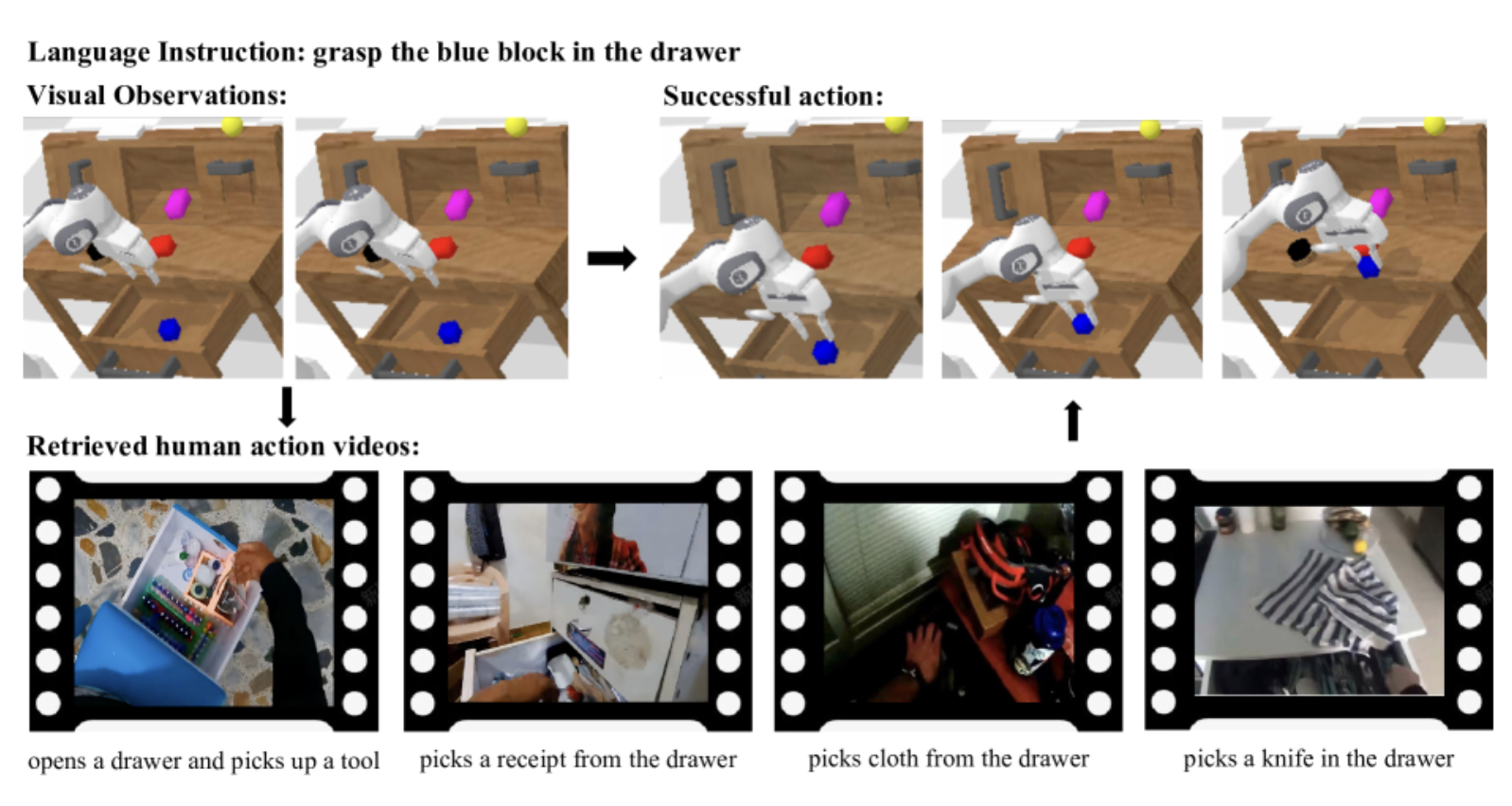 Language Instruction: grasp the blue block in the drawer

Visual Observations:

Successful action:

Retrieved human action videos:

opens a drawer and picks up a tool

picks a receipt from the drawer

picks cloth from the drawer

picks a knife in the drawer